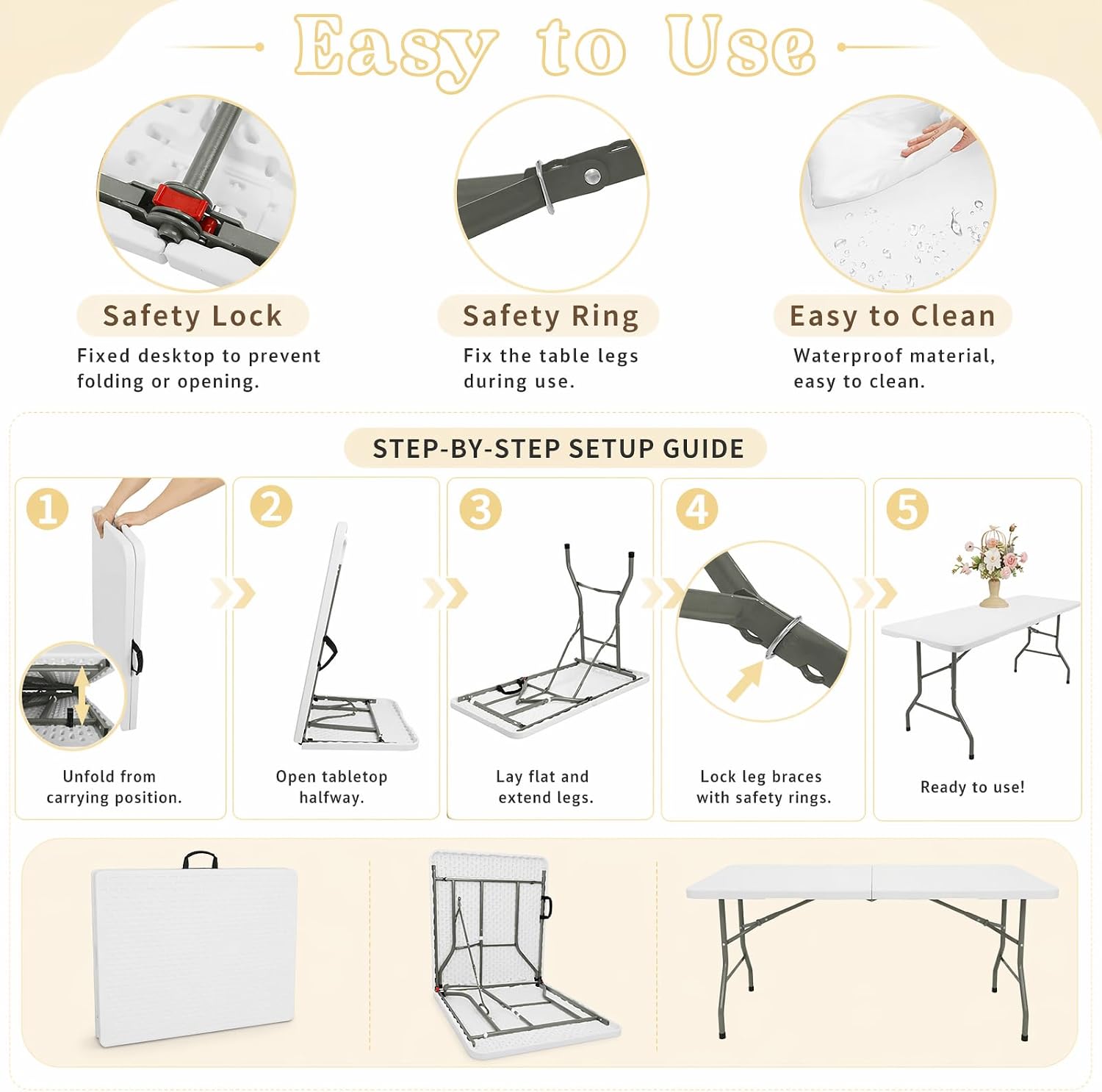 Easy to Use

Safety Lock
Fixed desktop to prevent folding or opening.

Safety Ring
Fix the table legs during use.

Easy to Clean
Waterproof material, easy to clean.

STEP-BY-STEP SETUP GUIDE

1
Unfold from carrying position.

2
Open tabletop halfway.

3
Lay flat and extend legs.

4
Lock leg braces with safety rings.

5
Ready to use!